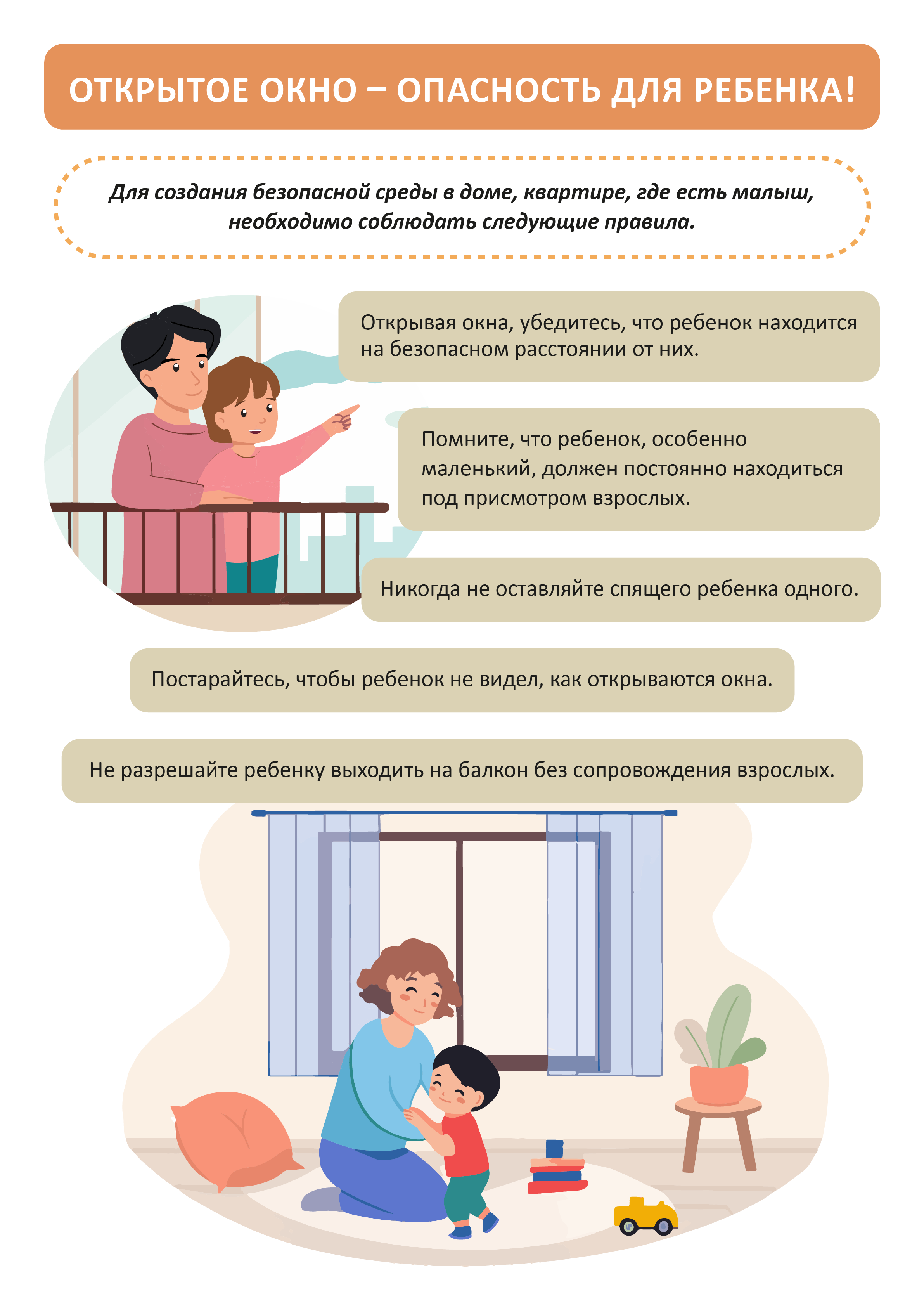 ОТКРЫТОЕ ОКНО – ОПАСНОСТЬ ДЛЯ РЕБЕНКА!

Для создания безопасной среды в доме, квартире, где есть малыш, необходимо соблюдать следующие правила.

Открывая окна, убедитесь, что ребенок находится на безопасном расстоянии от них.

Помните, что ребенок, особенно маленький, должен постоянно находиться под присмотром взрослых.

Никогда не оставляйте спящего ребенка одного.

Постарайтесь, чтобы ребенок не видел, как открываются окна.

Не разрешайте ребенку выходить на балкон без сопровождения взрослых.